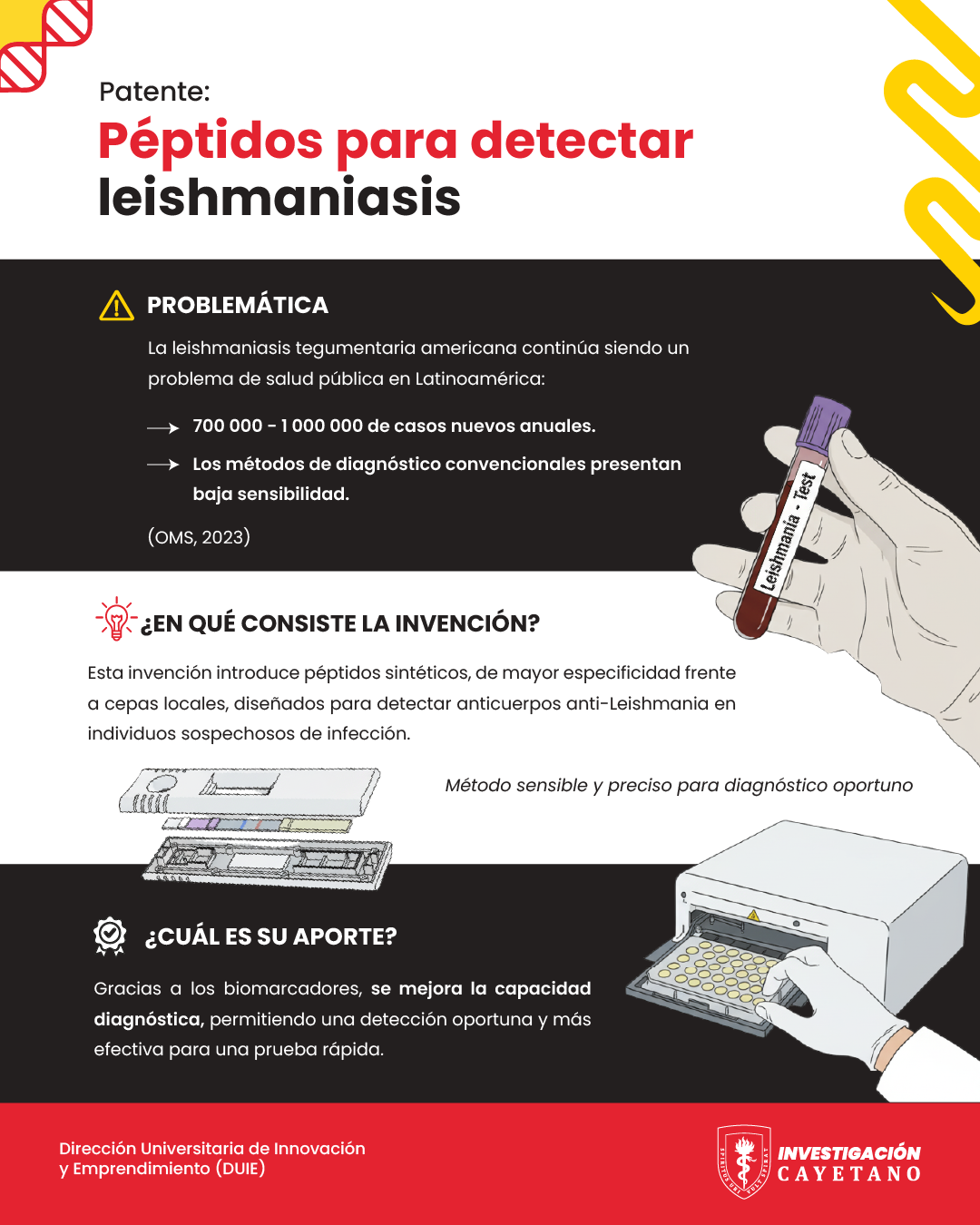 Patente:
Péptidos para detectar leishmaniasis

PROBLEMÁTICA

La leishmaniasis tegumentaria americana continúa siendo un problema de salud pública en Latinoamérica:

700 000 - 1 000 000 de casos nuevos anuales.

Los métodos de diagnóstico convencionales presentan baja sensibilidad.

(OMS, 2023)

Leishmania - Test

¿EN QUÉ CONSISTE LA INVENCIÓN?

Esta invención introduce péptidos sintéticos, de mayor especificidad frente a cepas locales, diseñados para detectar anticuerpos anti-Leishmania en individuos sospechosos de infección.

Método sensible y preciso para diagnóstico oportuno

¿CUÁL ES SU APORTE?

Gracias a los biomarcadores, se mejora la capacidad diagnóstica, permitiendo una detección oportuna y más efectiva para una prueba rápida.

Dirección Universitaria de Innovación y Emprendimiento (DUIE)

INVESTIGACIÓN CAYETANO